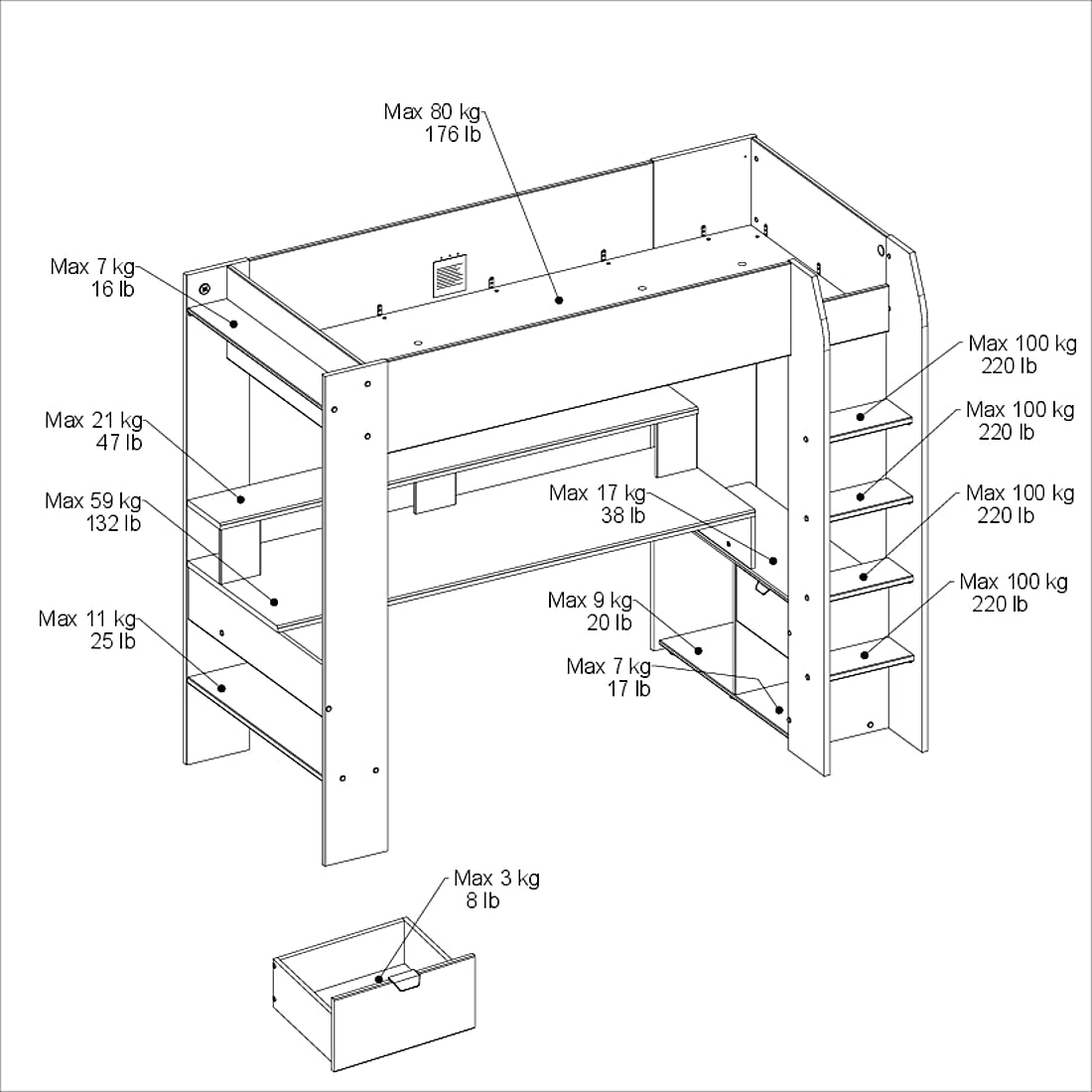 Max 80 kg
176 lb

Max 7 kg
16 lb

Max 21 kg
47 lb

Max 59 kg
132 lb

Max 11 kg
25 lb

Max 17 kg
38 lb

Max 9 kg
20 lb

Max 7 kg
17 lb

Max 100 kg
220 lb

Max 100 kg
220 lb

Max 100 kg
220 lb

Max 100 kg
220 lb

Max 3 kg
8 lb